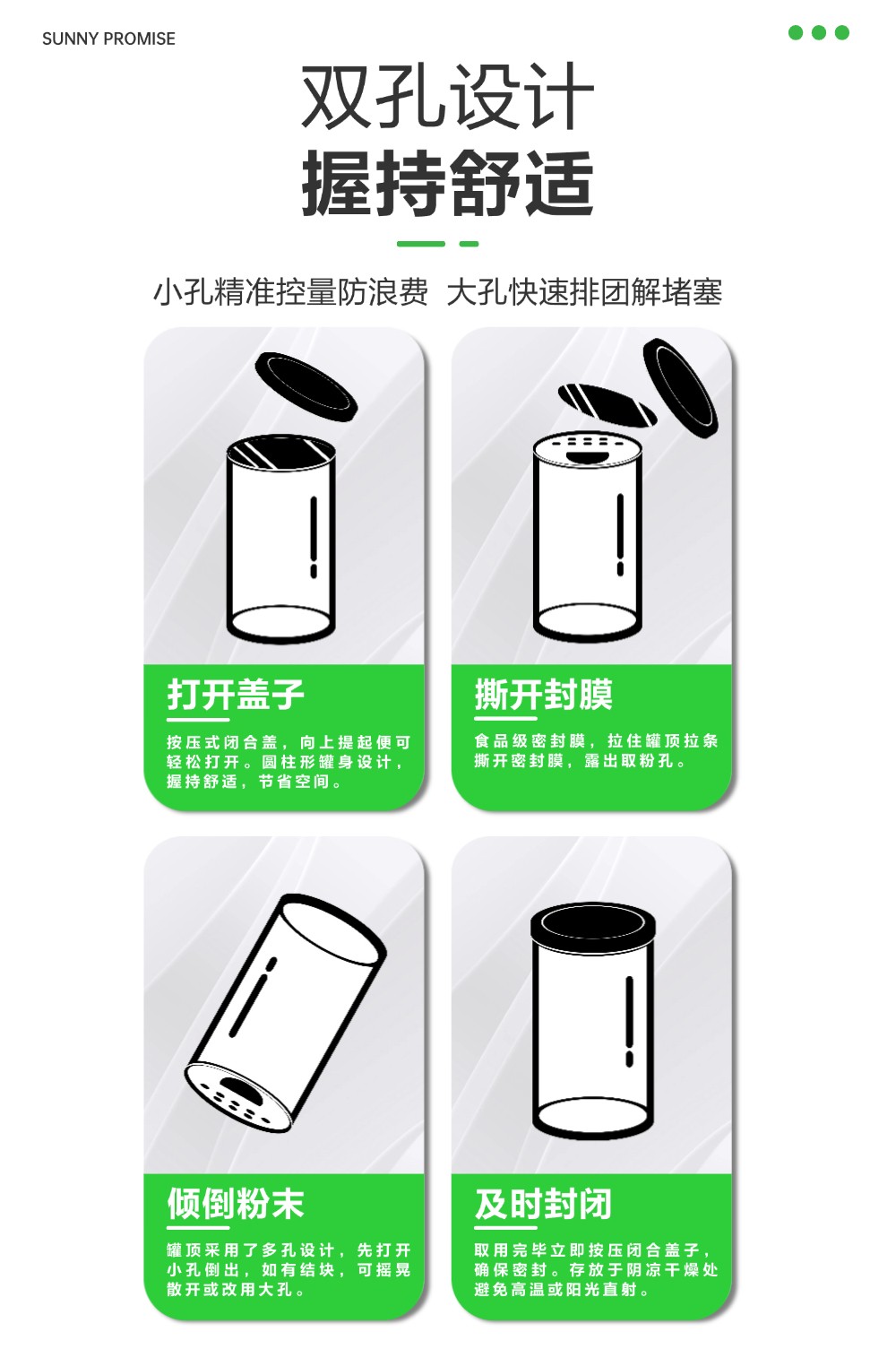 SUNNY PROMISE

双孔设计
握持舒适

小孔精准控量防浪费 大孔快速排团解堵塞

打开盖子

按压式闭合盖，向上提起便可轻松打开。圆柱形罐身设计，握持舒适，节省空间。

撕开封膜

食品级密封膜，拉住罐顶拉条撕开密封膜，露出取粉孔。

倾倒粉末

罐顶采用了多孔设计，先打开小孔倒出，如有结块，可摇晃散开或改用大孔。

及时封闭

取用完毕立即按压闭合盖子，确保密封。存放于阴凉干燥处避免高温或阳光直射。